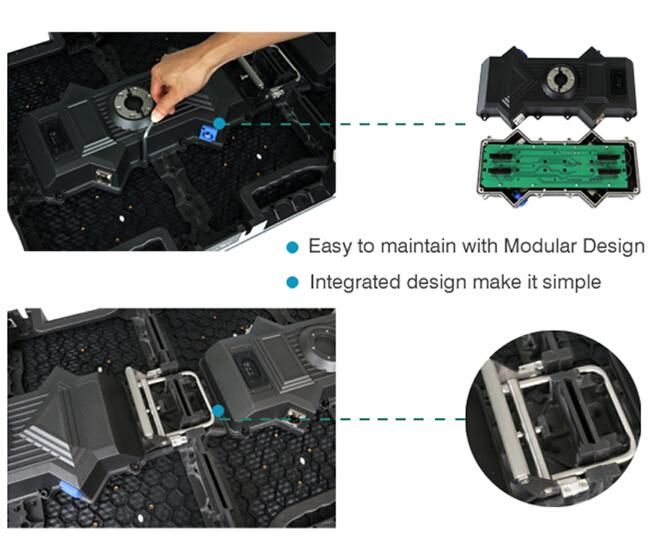 Easy to maintain with Modular Design

Integrated design make it simple