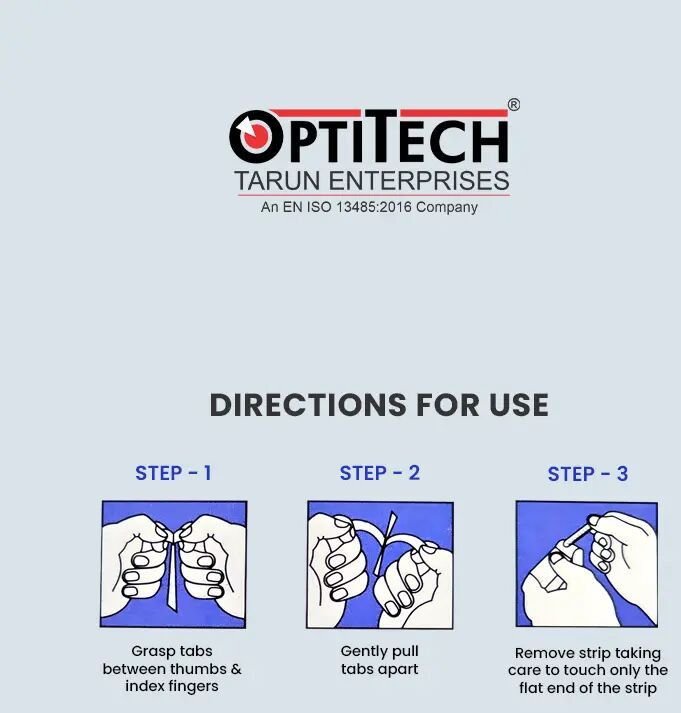 OPTITECH®
TARUN ENTERPRISES
An EN ISO 13485:2016 Company

DIRECTIONS FOR USE

STEP - 1

Grasp tabs between thumbs & index fingers

STEP - 2

Gently pull tabs apart

STEP - 3

Remove strip taking care to touch only the flat end of the strip