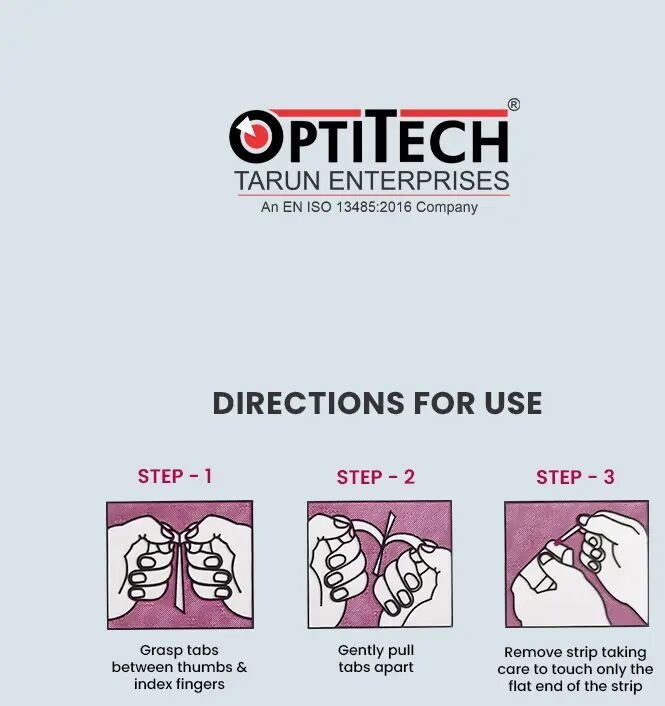 OPTITECH®
TARUN ENTERPRISES
An EN ISO 13485:2016 Company

DIRECTIONS FOR USE

STEP - 1

Grasp tabs between thumbs & index fingers

STEP - 2

Gently pull tabs apart

STEP - 3

Remove strip taking care to touch only the flat end of the strip