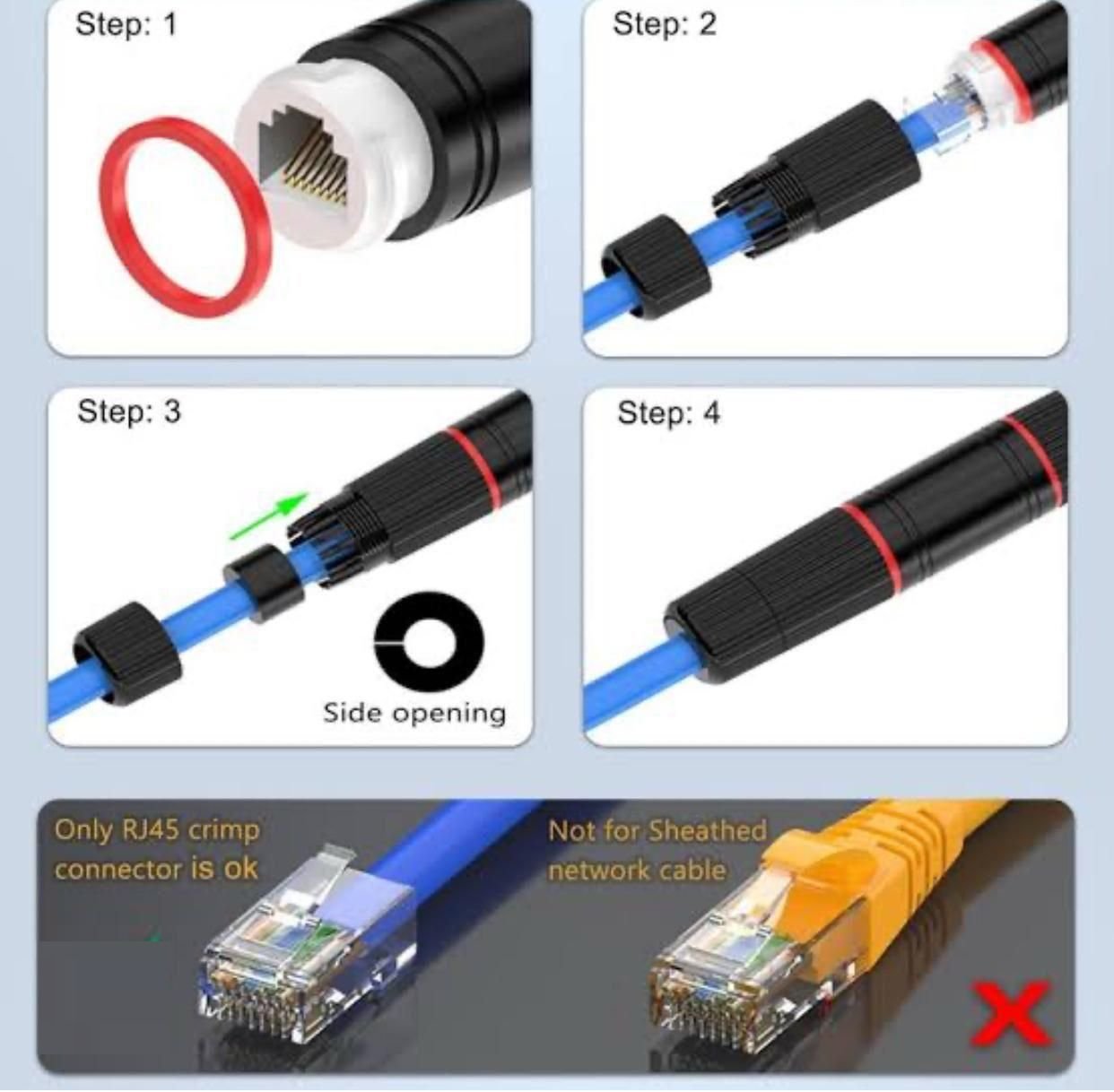 Step: 1

Step: 2

Step: 3

Side opening

Step: 4

Only RJ45 crimp connector is ok

Not for Sheathed network cable