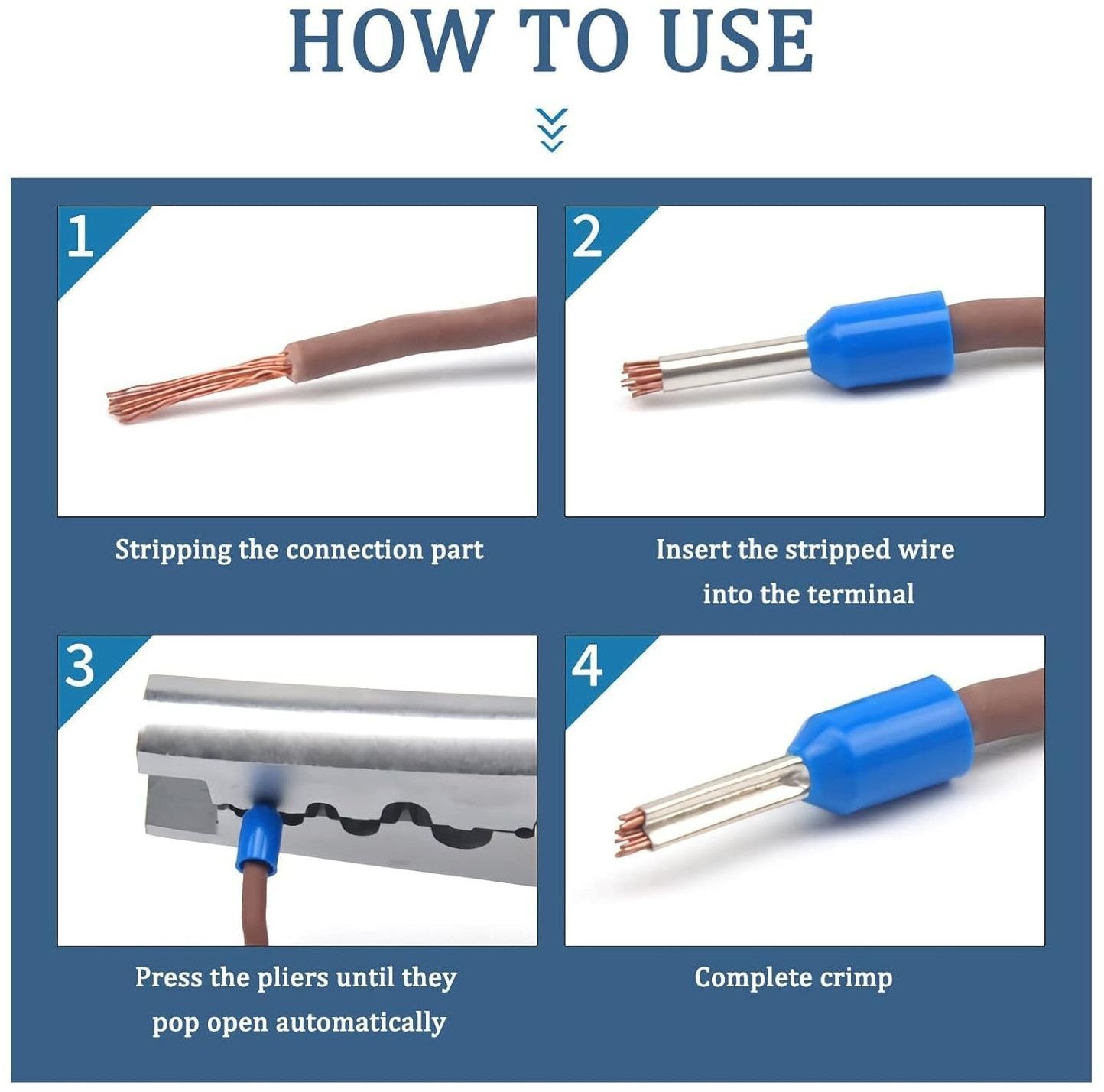 HOW TO USE

1

Stripping the connection part

2

Insert the stripped wire into the terminal

3

Press the pliers until they pop open automatically

4

Complete crimp