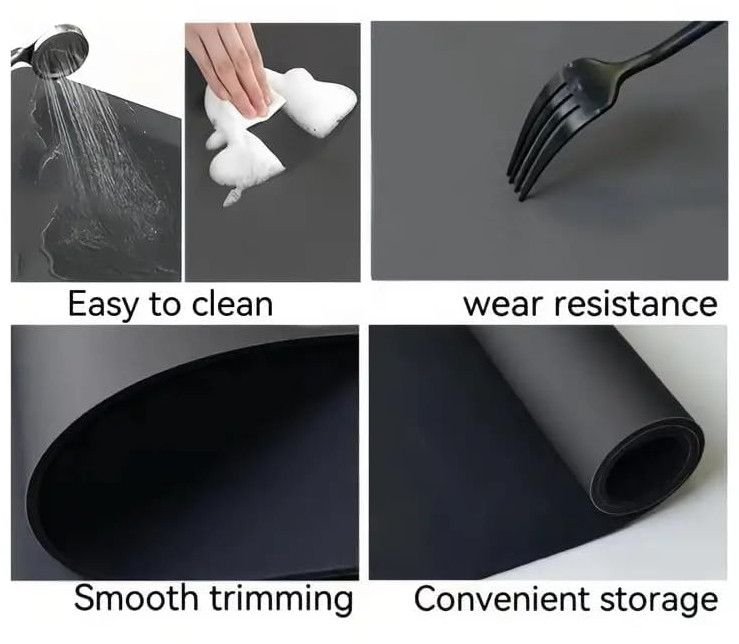 Easy to clean

wear resistance

Smooth trimming

Convenient storage