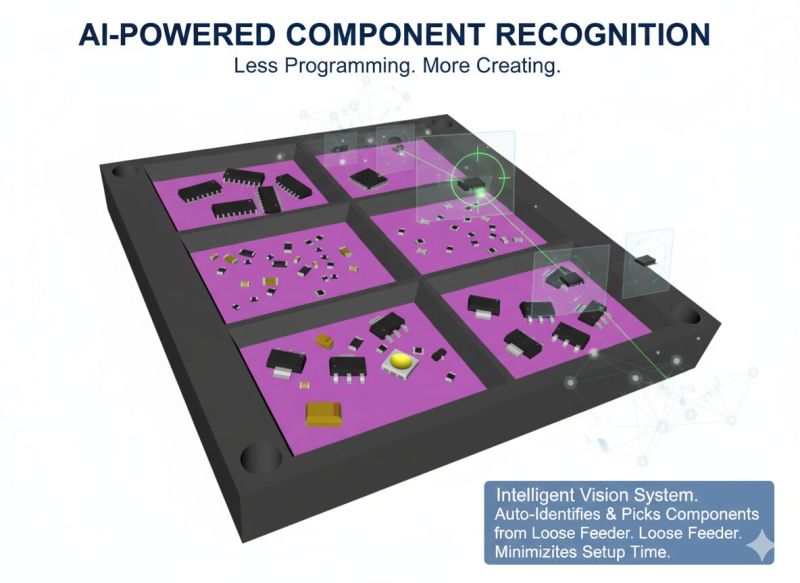 AI-POWERED COMPONENT RECOGNITION
Less Programming. More Creating.

Intelligent Vision System.
Auto-Identifies & Picks Components from Loose Feeder. Loose Feeder. Minimizites Setup Time.