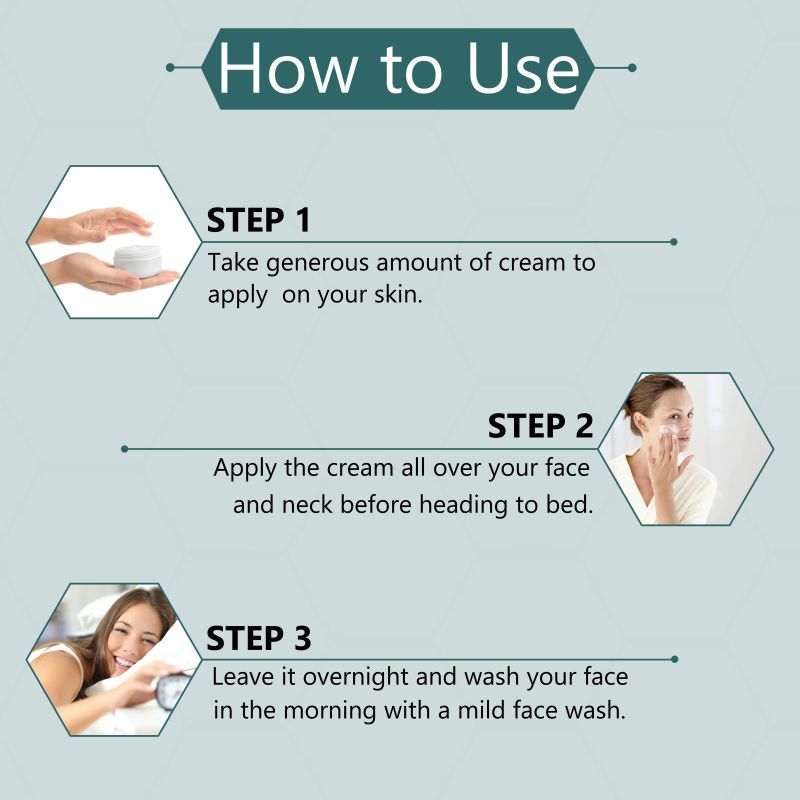 How to Use

STEP 1
Take generous amount of cream to apply on your skin.

STEP 2
Apply the cream all over your face and neck before heading to bed.

STEP 3
Leave it overnight and wash your face in the morning with a mild face wash.