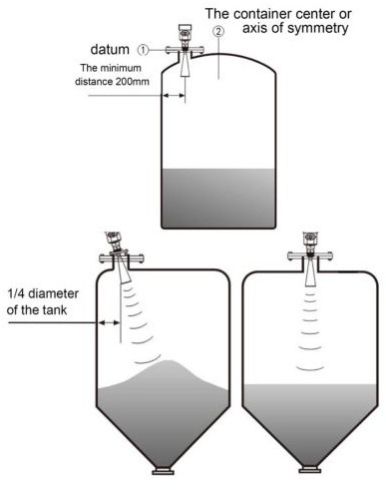 The container center or axis of symmetry

②

datum ①

The minimum distance 200mm

1/4 diameter of the tank