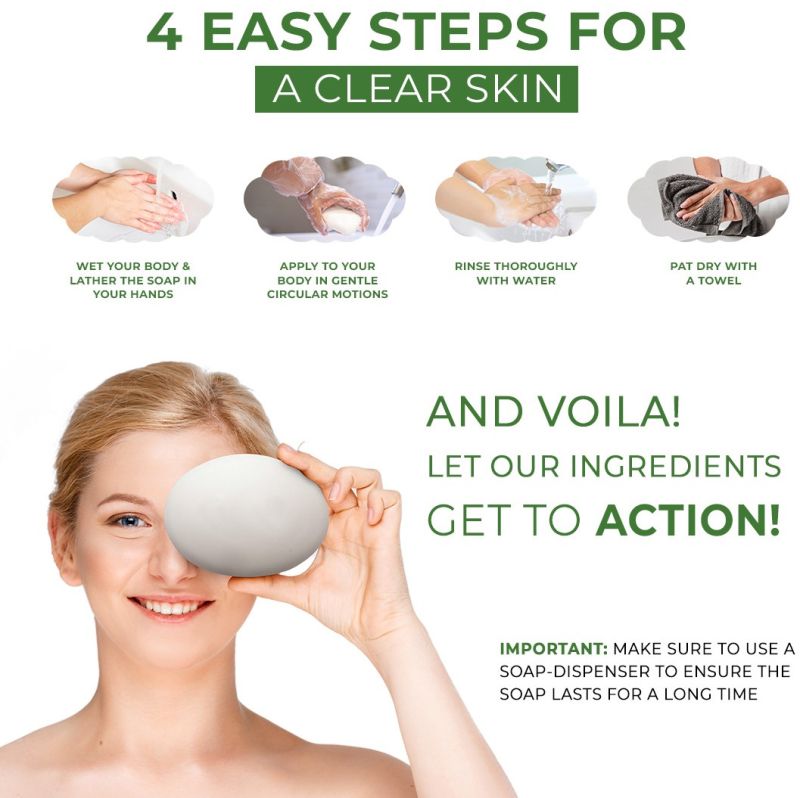 4 EASY STEPS FOR
A CLEAR SKIN

WET YOUR BODY & LATHER THE SOAP IN YOUR HANDS

APPLY TO YOUR BODY IN GENTLE CIRCULAR MOTIONS

RINSE THOROUGHLY WITH WATER

PAT DRY WITH A TOWEL

AND VOILA!
LET OUR INGREDIENTS
GET TO ACTION!

IMPORTANT: MAKE SURE TO USE A SOAP-DISPENSER TO ENSURE THE SOAP LASTS FOR A LONG TIME