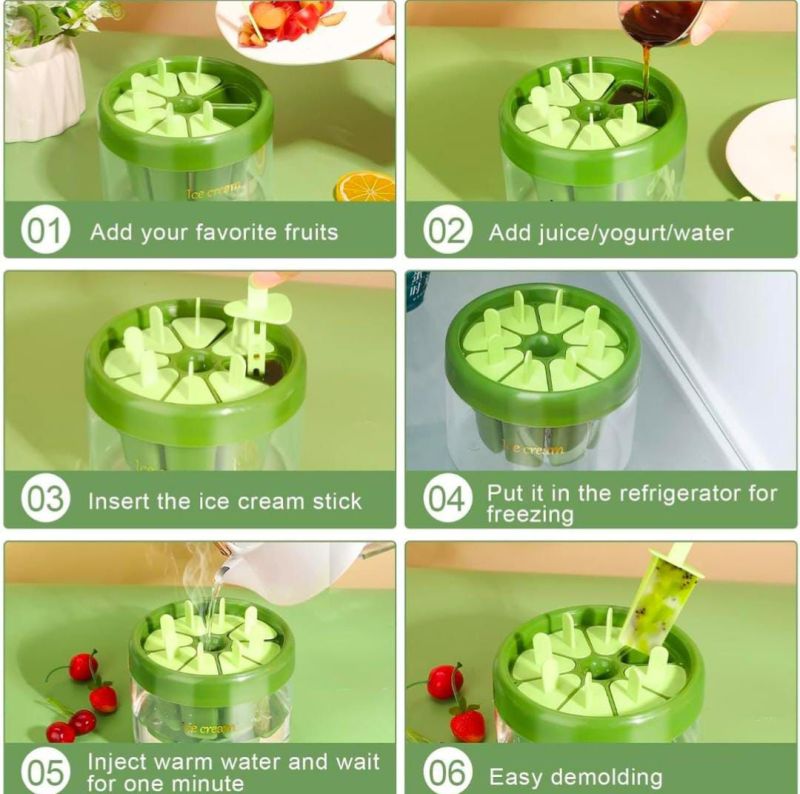 Ice cream

01 Add your favorite fruits

02 Add juice/yogurt/water

03 Insert the ice cream stick

Ice cream

04 Put it in the refrigerator for freezing

Ice cream

05 Inject warm water and wait for one minute

06 Easy demolding