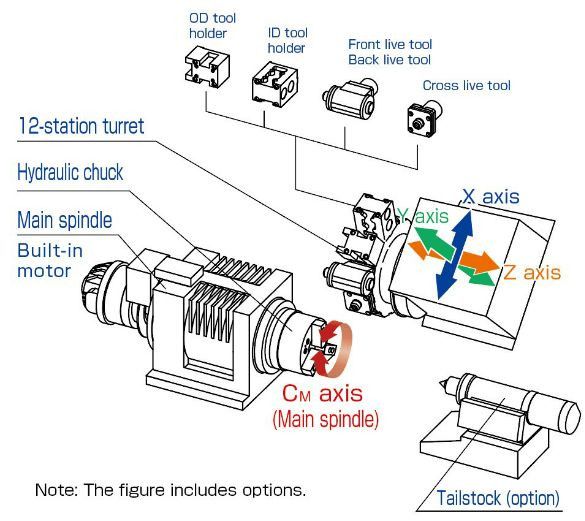 OD tool holder

ID tool holder

Front live tool
Back live tool

Cross live tool

12-station turret

Hydraulic chuck

Main spindle

Built-in motor

X axis

Y axis

Z axis

$C_M$ axis
(Main spindle)

Note: The figure includes options.

Tailstock (option)