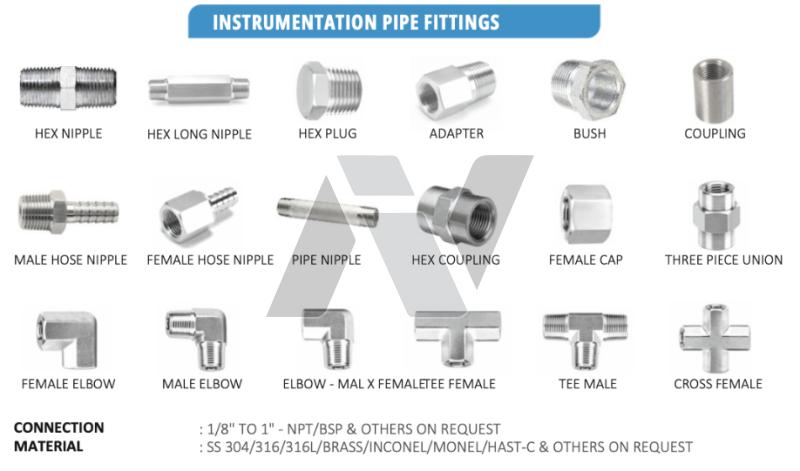 INSTRUMENTATION PIPE FITTINGS

HEX NIPPLE
HEX LONG NIPPLE
HEX PLUG
ADAPTER
BUSH
COUPLING

MALE HOSE NIPPLE
FEMALE HOSE NIPPLE
PIPE NIPPLE
HEX COUPLING
FEMALE CAP
THREE PIECE UNION

FEMALE ELBOW
MALE ELBOW
ELBOW - MAL X FEMALE
TEE FEMALE
TEE MALE
CROSS FEMALE

CONNECTION : 1/8" TO 1" - NPT/BSP & OTHERS ON REQUEST
MATERIAL : SS 304/316/316L/BRASS/INCONEL/MONEL/HAST-C & OTHERS ON REQUEST