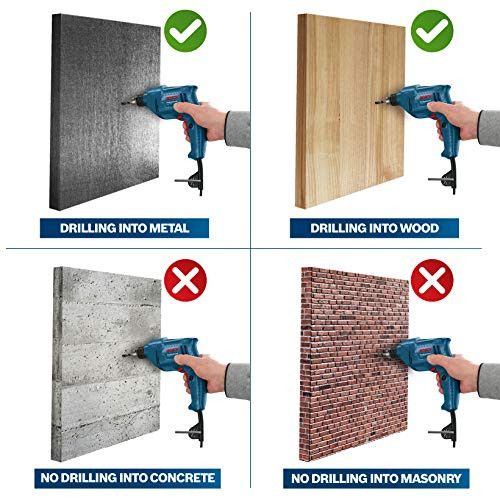 DRILLING INTO METAL

DRILLING INTO WOOD

NO DRILLING INTO CONCRETE

NO DRILLING INTO MASONRY