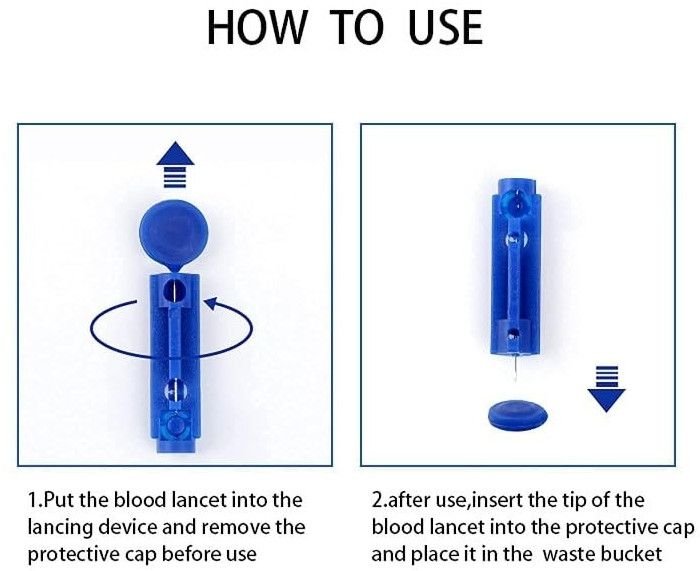 HOW TO USE

1.Put the blood lancet into the lancing device and remove the protective cap before use

2.after use,insert the tip of the blood lancet into the protective cap and place it in the waste bucket