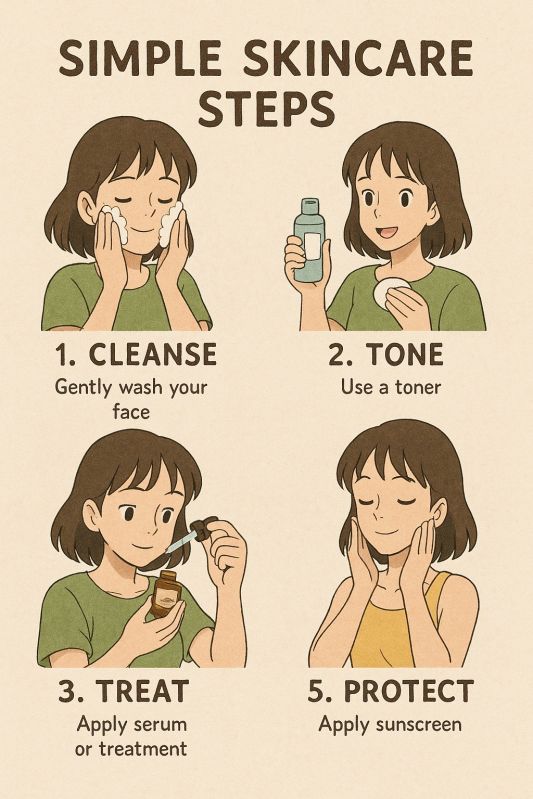 SIMPLE SKINCARE STEPS

1. CLEANSE
Gently wash your face

2. TONE
Use a toner

3. TREAT
Apply serum or treatment

5. PROTECT
Apply sunscreen