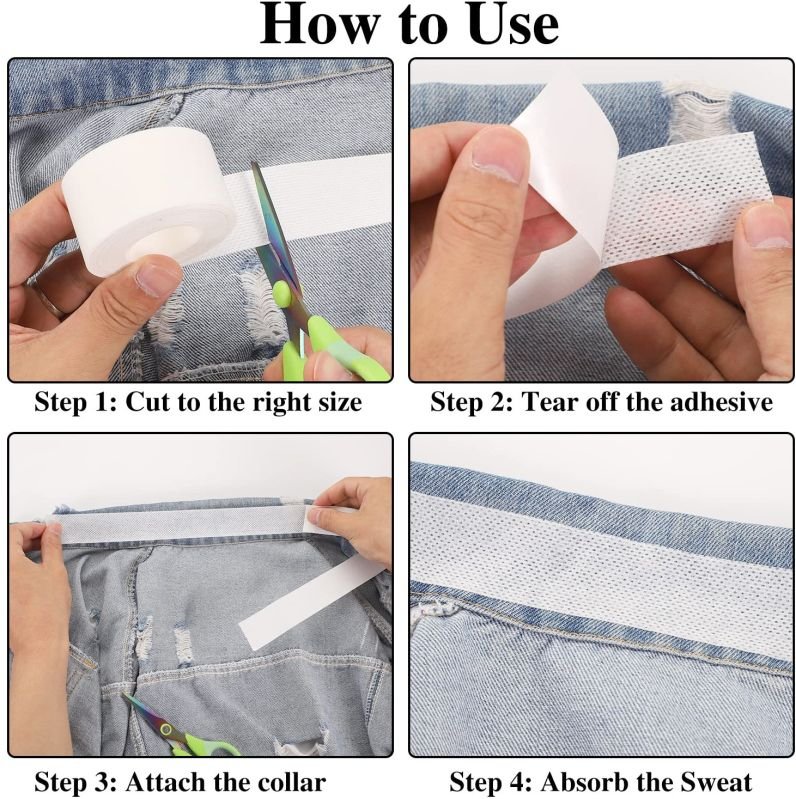 How to Use

Step 1: Cut to the right size

Step 2: Tear off the adhesive

Step 3: Attach the collar

Step 4: Absorb the Sweat