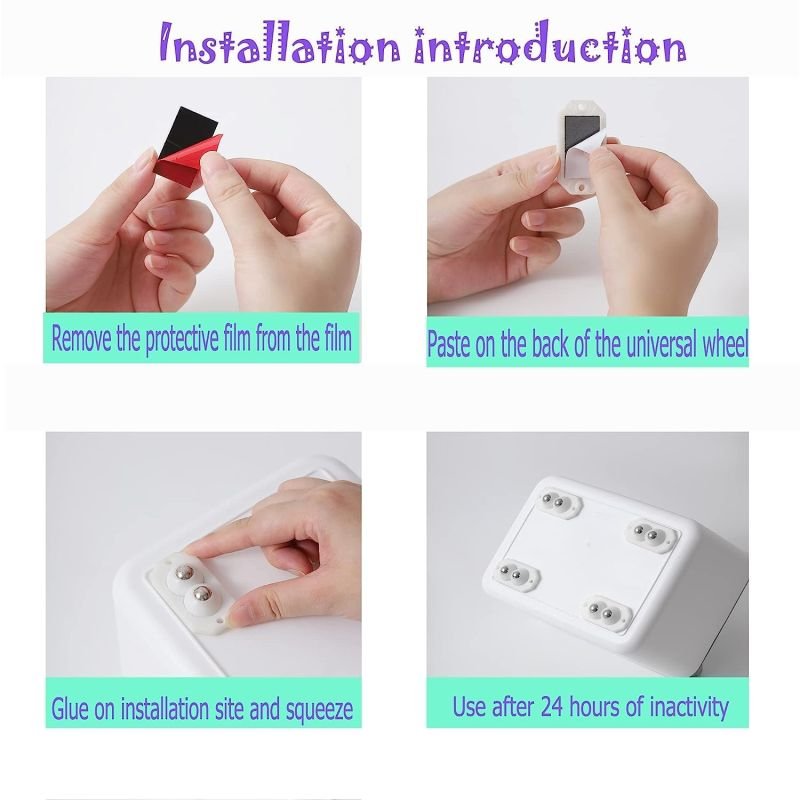 Installation introduction

Remove the protective film from the film

Paste on the back of the universal wheel

Glue on installation site and squeeze

Use after 24 hours of inactivity