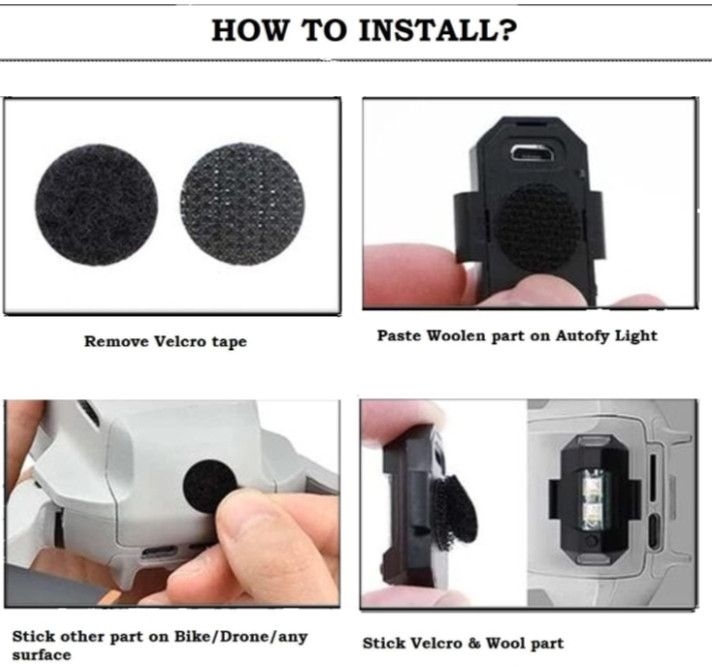 HOW TO INSTALL?

Remove Velcro tape

Paste Woolen part on Autofy Light

Stick other part on Bike/Drone/any surface

Stick Velcro & Wool part