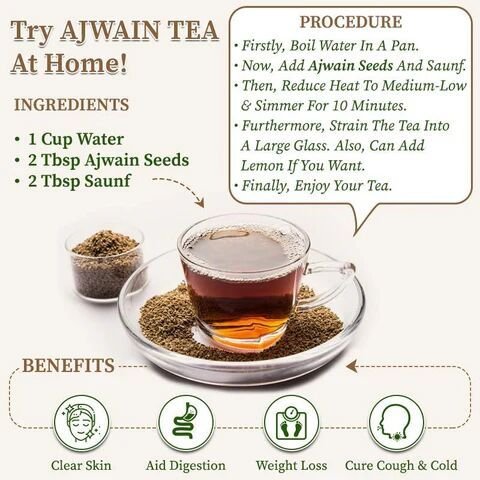 Try AJWAIN TEA At Home!

INGREDIENTS

• 1 Cup Water
• 2 Tbsp Ajwain Seeds
• 2 Tbsp Saunf

PROCEDURE

• Firstly, Boil Water In A Pan.
• Now, Add Ajwain Seeds And Saunf.
• Then, Reduce Heat To Medium-Low & Simmer For 10 Minutes.
• Furthermore, Strain The Tea Into A Large Glass. Also, Can Add Lemon If You Want.
• Finally, Enjoy Your Tea.

BENEFITS

Clear Skin
Aid Digestion
Weight Loss
Cure Cough & Cold