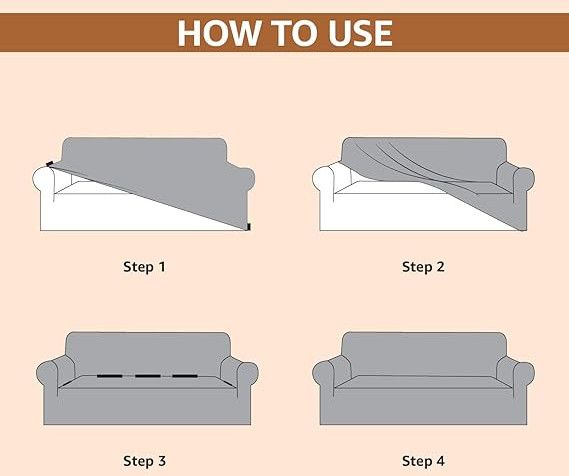 HOW TO USE

Step 1

Step 2

Step 3

Step 4