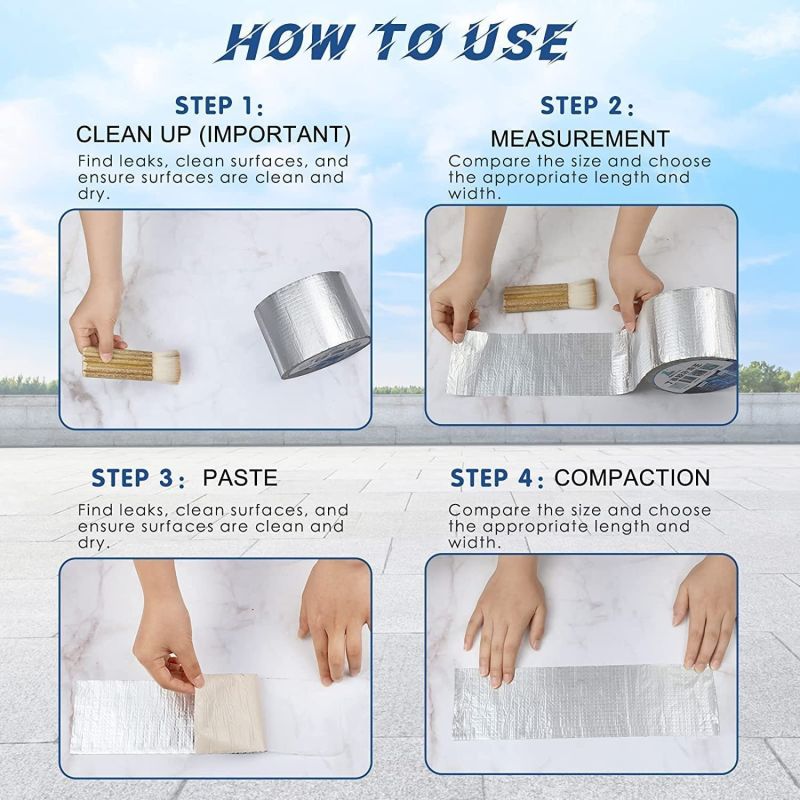 HOW TO USE

STEP 1:
CLEAN UP (IMPORTANT)
Find leaks, clean surfaces, and ensure surfaces are clean and dry.

STEP 2:
MEASUREMENT
Compare the size and choose the appropriate length and width.

STEP 3: PASTE
Find leaks, clean surfaces, and ensure surfaces are clean and dry.

STEP 4: COMPACTION
Compare the size and choose the appropriate length and width.