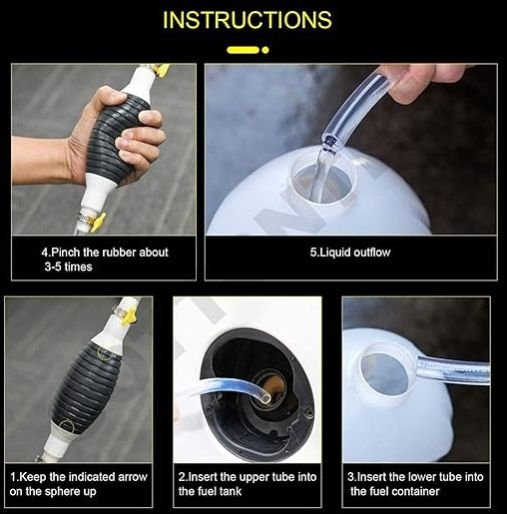 INSTRUCTIONS

4.Pinch the rubber about 3-5 times

5.Liquid outflow

1.Keep the indicated arrow on the sphere up

2.Insert the upper tube into the fuel tank

3.Insert the lower tube into the fuel container