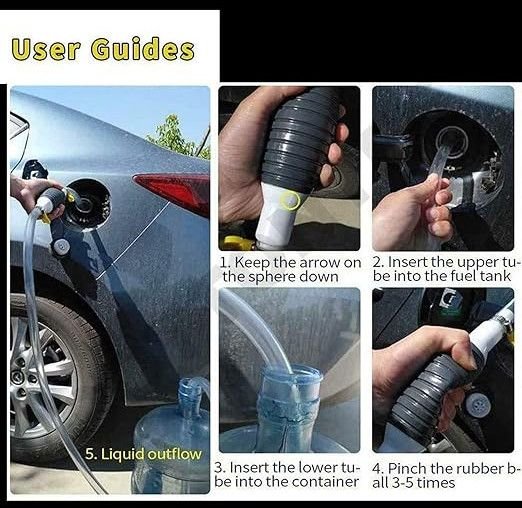 User Guides

5. Liquid outflow

1. Keep the arrow on the sphere down

2. Insert the upper tube into the fuel tank

3. Insert the lower tube into the container

4. Pinch the rubber ball 3-5 times