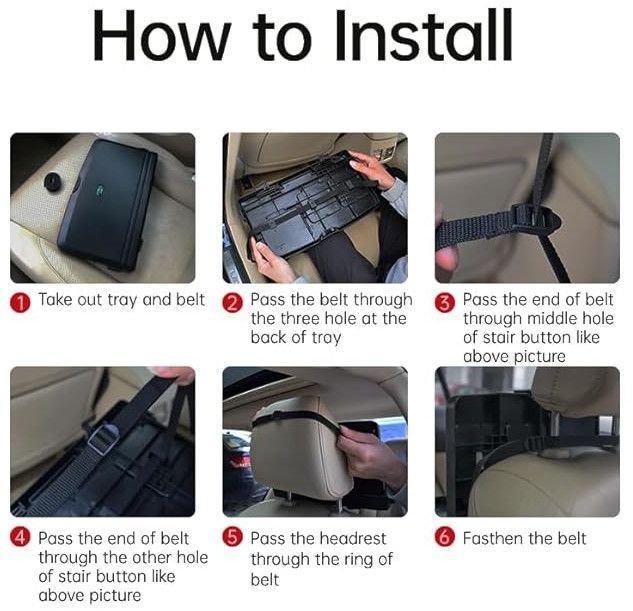 How to Install

1 Take out tray and belt

2 Pass the belt through the three hole at the back of tray

3 Pass the end of belt through middle hole of stair button like above picture

4 Pass the end of belt through the other hole of stair button like above picture

5 Pass the headrest through the ring of belt

6 Fasthen the belt