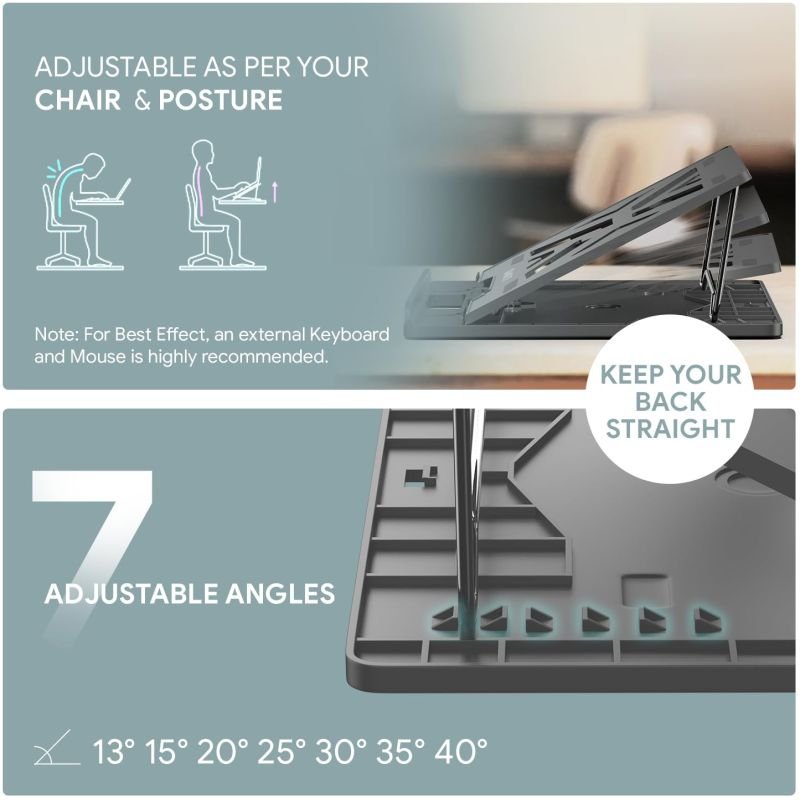 ADJUSTABLE AS PER YOUR
CHAIR & POSTURE

Note: For Best Effect, an external Keyboard and Mouse is highly recommended.

KEEP YOUR BACK STRAIGHT

7

ADJUSTABLE ANGLES

13° 15° 20° 25° 30° 35° 40°