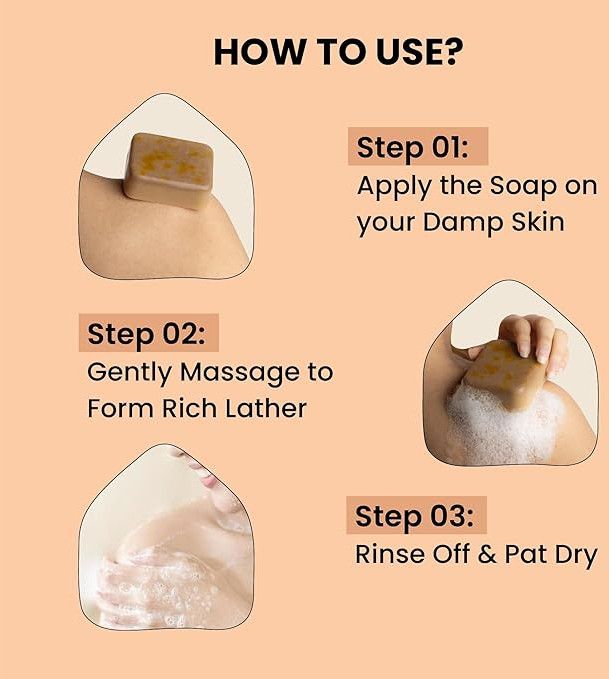 HOW TO USE?

Step 01:
Apply the Soap on your Damp Skin

Step 02:
Gently Massage to Form Rich Lather

Step 03:
Rinse Off & Pat Dry