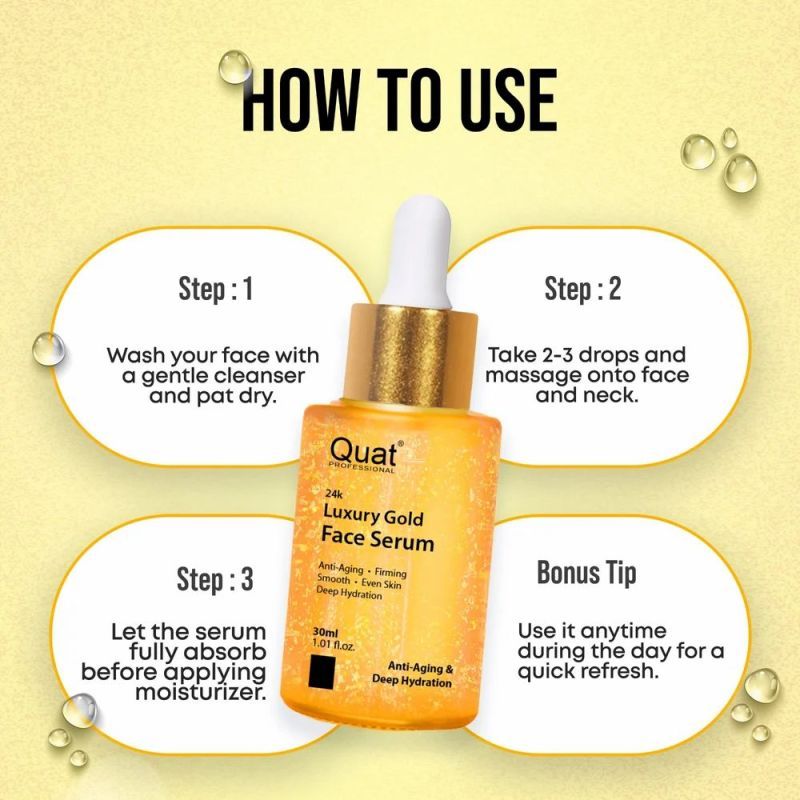 HOW TO USE

Step : 1

Wash your face with a gentle cleanser and pat dry.

Step : 2

Take 2-3 drops and massage onto face and neck.

Quat®
PROFESSIONAL

24k
Luxury Gold
Face Serum

Anti-Aging • Firming
Smooth • Even Skin
Deep Hydration

30ml
1.01 fl.oz.

Anti-Aging &
Deep Hydration

Step : 3

Let the serum fully absorb before applying moisturizer.

Bonus Tip

Use it anytime during the day for a quick refresh.