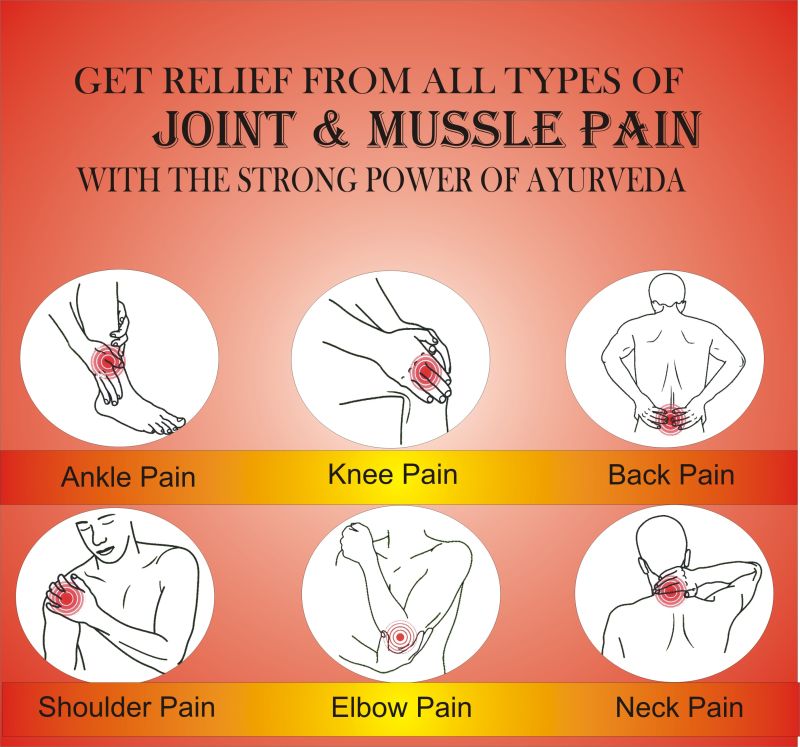 GET RELIEF FROM ALL TYPES OF
JOINT & MUSSLE PAIN
WITH THE STRONG POWER OF AYURVEDA

Ankle Pain
Knee Pain
Back Pain

Shoulder Pain
Elbow Pain
Neck Pain