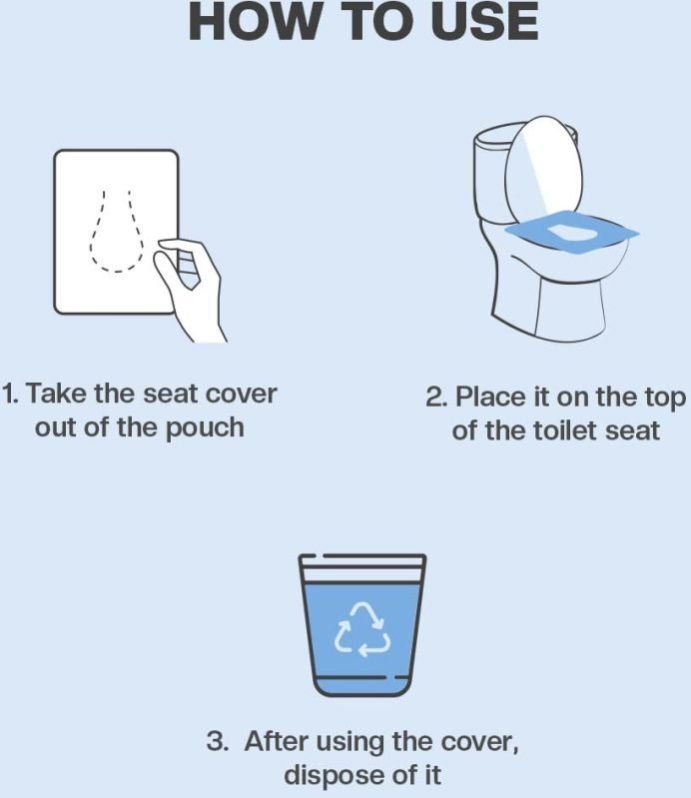 HOW TO USE

1. Take the seat cover out of the pouch

2. Place it on the top of the toilet seat

3. After using the cover, dispose of it