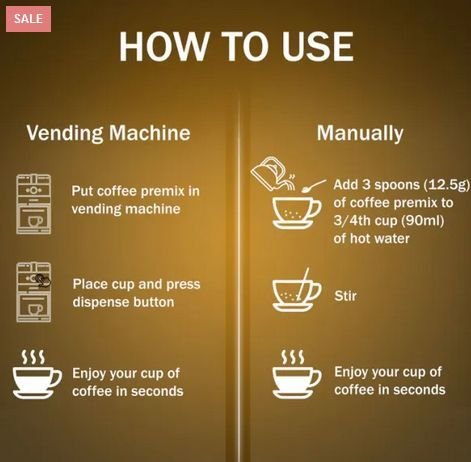 SALE

HOW TO USE

Vending Machine

Put coffee premix in vending machine

Place cup and press dispense button

Enjoy your cup of coffee in seconds

Manually

Add 3 spoons (12.5g) of coffee premix to 3/4th cup (90ml) of hot water

Stir

Enjoy your cup of coffee in seconds