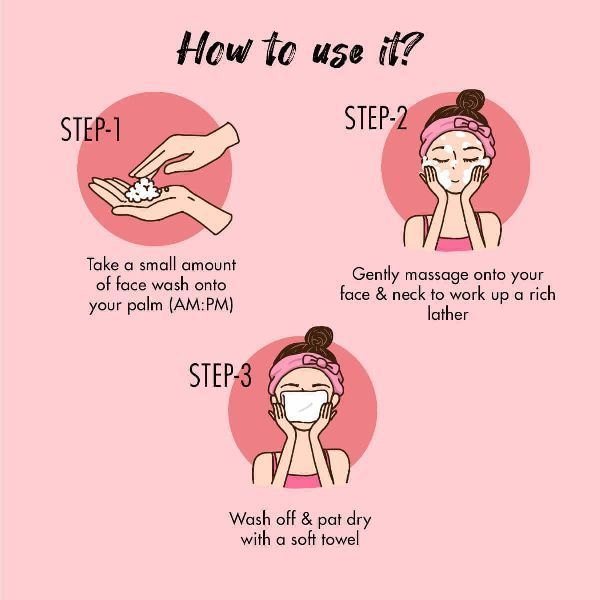 How to use it?

STEP-1

Take a small amount of face wash onto your palm (AM:PM)

STEP-2

Gently massage onto your face & neck to work up a rich lather

STEP-3

Wash off & pat dry with a soft towel