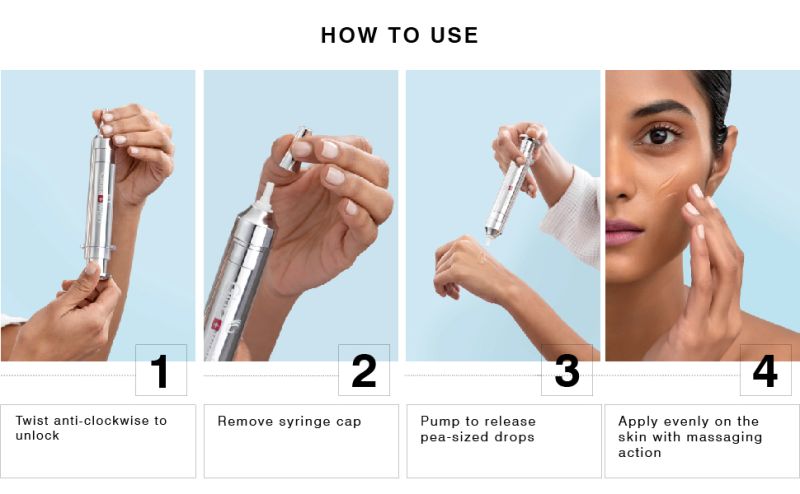 HOW TO USE

1

Twist anti-clockwise to unlock

2

Remove syringe cap

3

Pump to release pea-sized drops

4

Apply evenly on the skin with massaging action