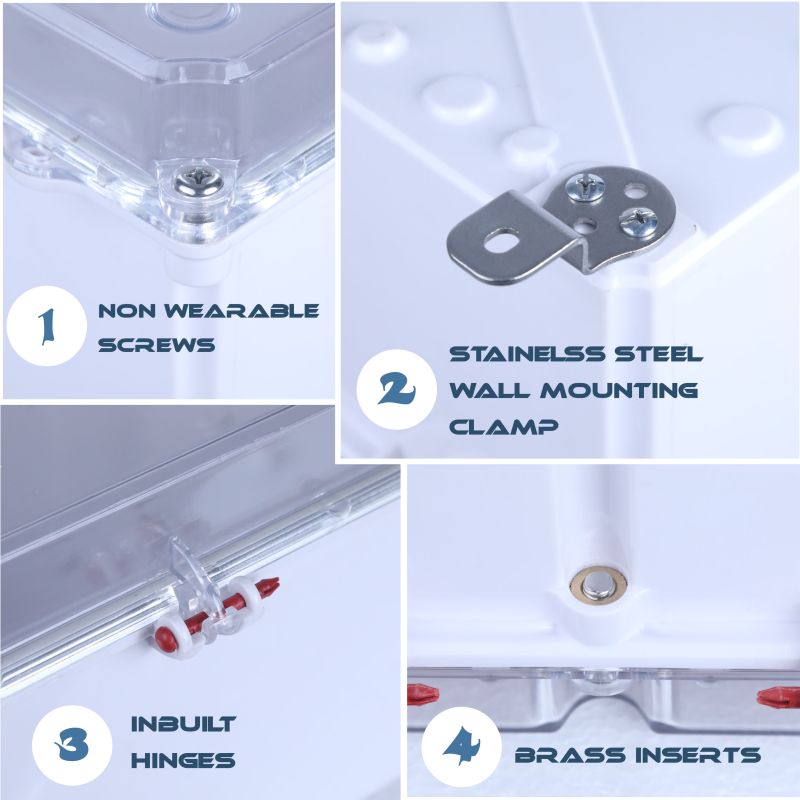 1
NON WEARABLE SCREWS

2
STAINELSS STEEL WALL MOUNTING CLAMP

3
INBUILT HINGES

4
BRASS INSERTS