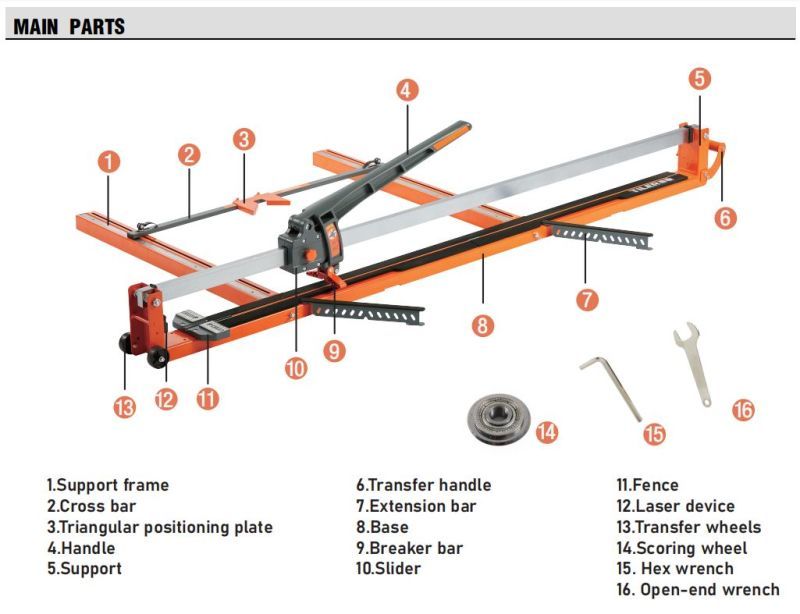 MAIN PARTS

1 2 3 4 5 6 7 8 9 10 11 12 13 14 15 16

1.Support frame
2.Cross bar
3.Triangular positioning plate
4.Handle
5.Support

6.Transfer handle
7.Extension bar
8.Base
9.Breaker bar
10.Slider

11.Fence
12.Laser device
13.Transfer wheels
14.Scoring wheel
15. Hex wrench
16. Open-end wrench