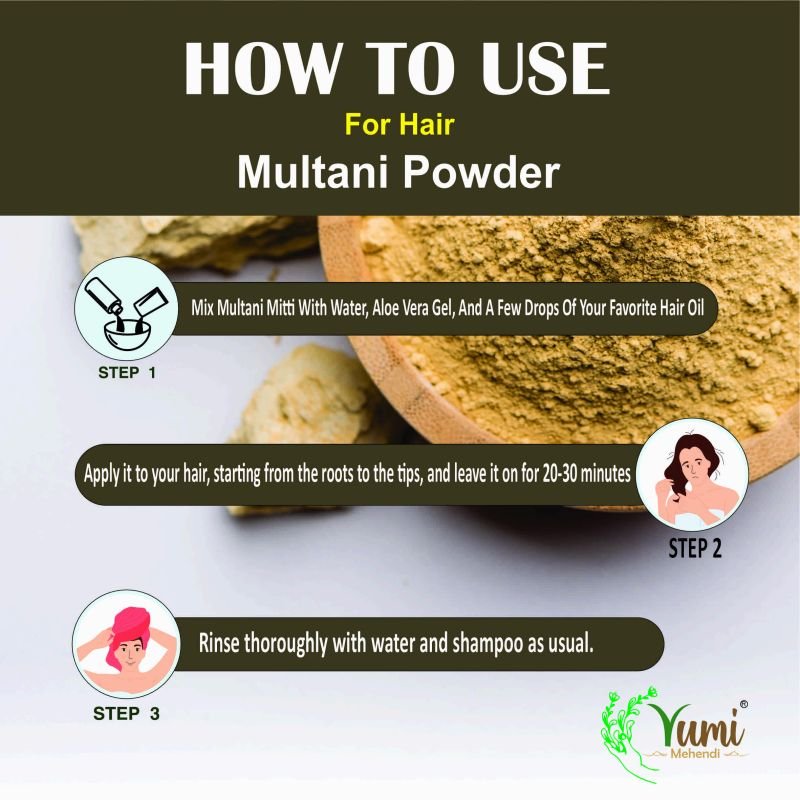 HOW TO USE
For Hair
Multani Powder

Mix Multani Mitti With Water, Aloe Vera Gel, And A Few Drops Of Your Favorite Hair Oil
STEP 1

Apply it to your hair, starting from the roots to the tips, and leave it on for 20-30 minutes
STEP 2

Rinse thoroughly with water and shampoo as usual.
STEP 3

Yumi®
Mehendi