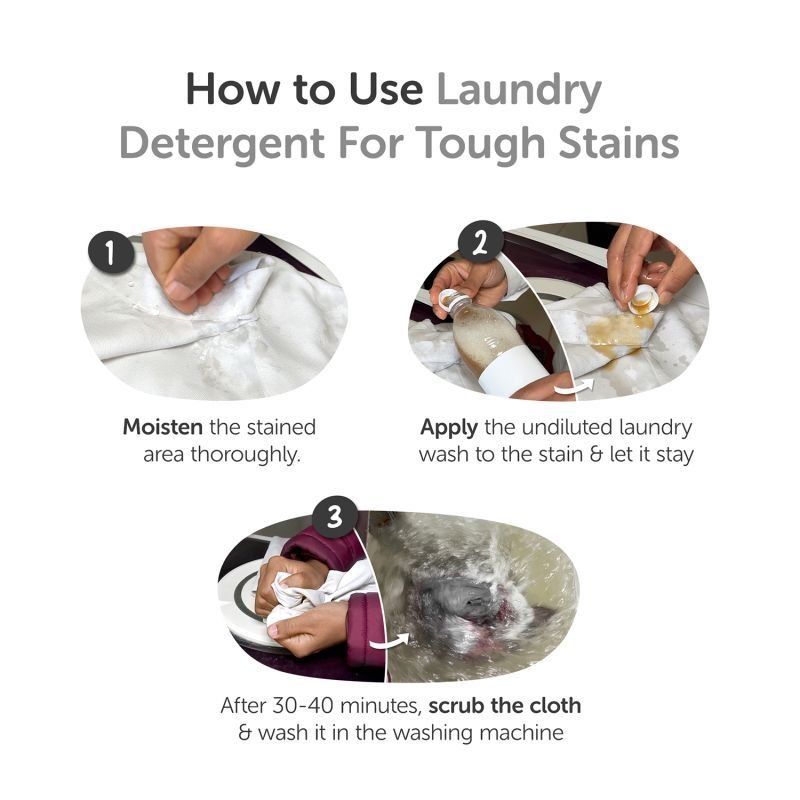 How to Use Laundry Detergent For Tough Stains

1

Moisten the stained area thoroughly.

2

Apply the undiluted laundry wash to the stain & let it stay

3

After 30-40 minutes, scrub the cloth & wash it in the washing machine