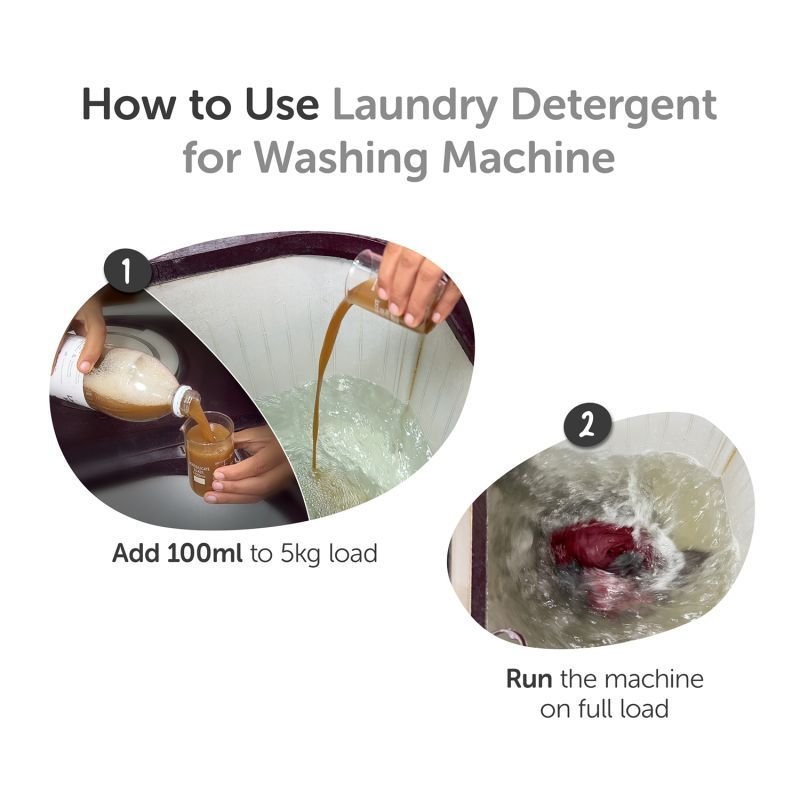 How to Use Laundry Detergent for Washing Machine

1

Add 100ml to 5kg load

2

Run the machine on full load