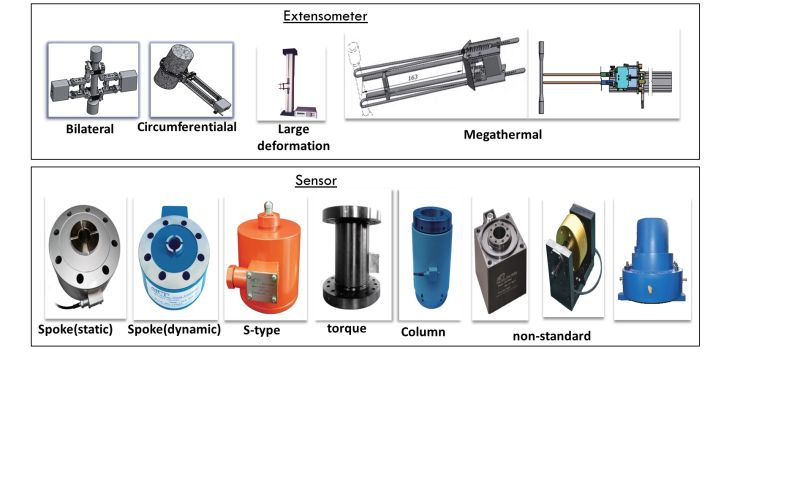 Extensometer

Bilateral

Circumferentialal

Large deformation

163

Megathermal

Sensor

Spoke(static)

Spoke(dynamic)

S-type

torque

Column

non-standard