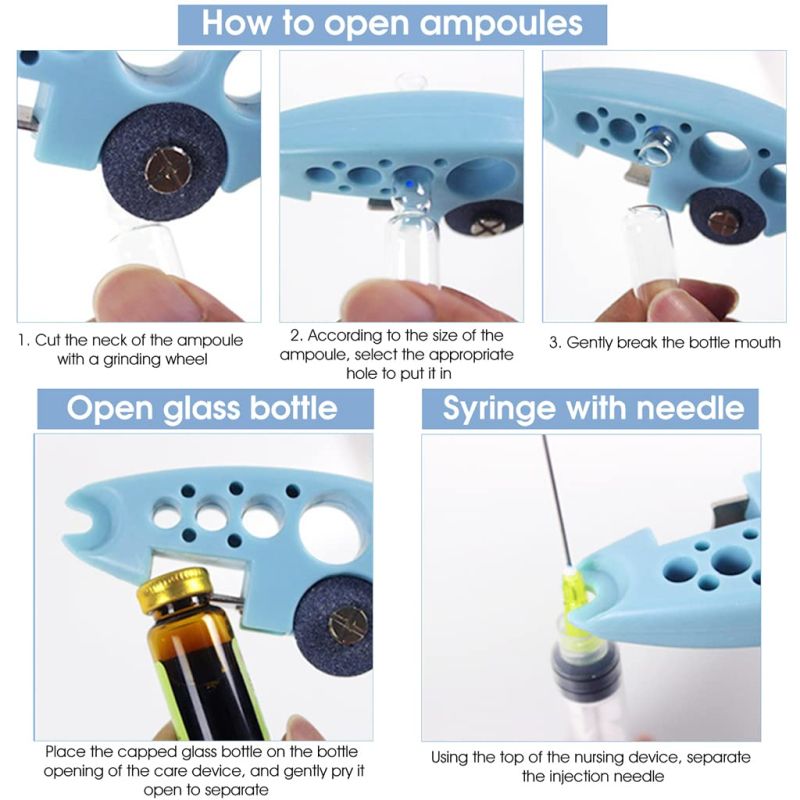 How to open ampoules

1. Cut the neck of the ampoule with a grinding wheel

2. According to the size of the ampoule, select the appropriate hole to put it in

3. Gently break the bottle mouth

Open glass bottle

Place the capped glass bottle on the bottle opening of the care device, and gently pry it open to separate

Syringe with needle

Using the top of the nursing device, separate the injection needle