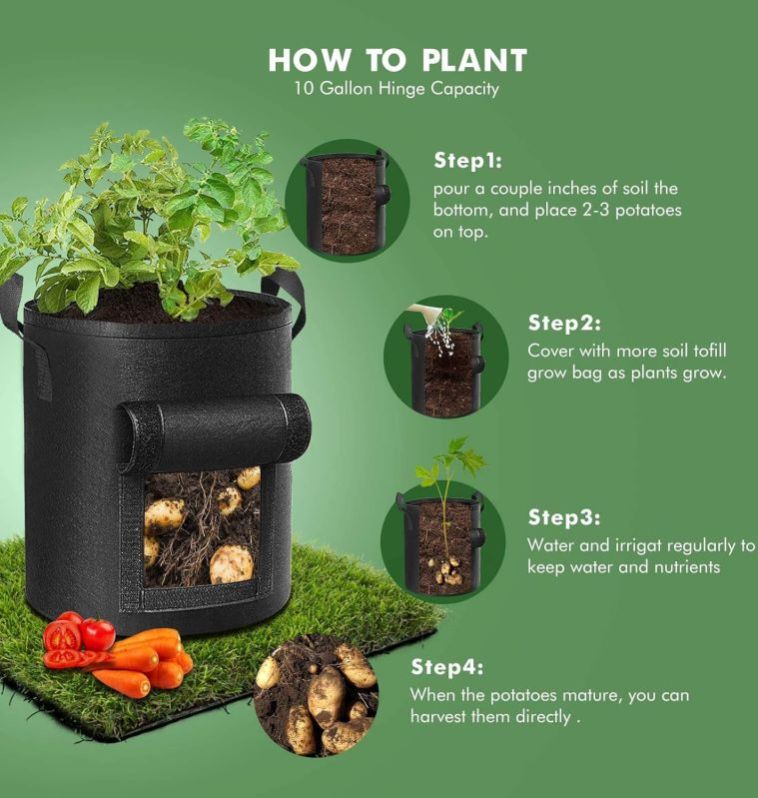 HOW TO PLANT
10 Gallon Hinge Capacity

Step1:
pour a couple inches of soil the bottom, and place 2-3 potatoes on top.

Step2:
Cover with more soil tofill grow bag as plants grow.

Step3:
Water and irrigat regularly to keep water and nutrients

Step4:
When the potatoes mature, you can harvest them directly .