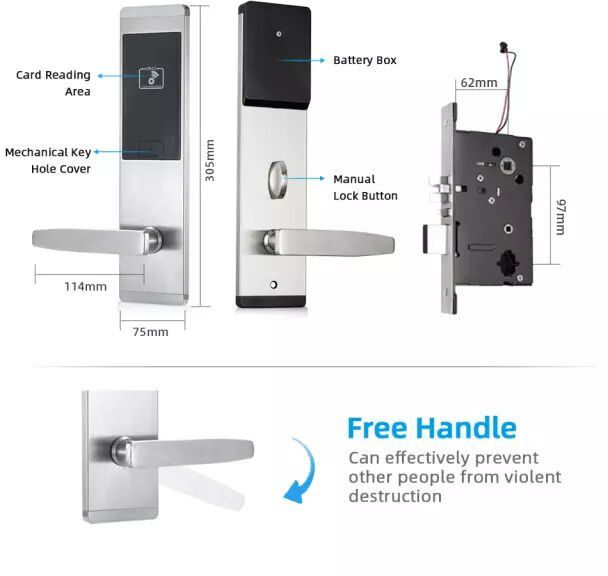 Card Reading Area

Mechanical Key Hole Cover

305mm

114mm

75mm

Battery Box

Manual Lock Button

62mm

97mm

Free Handle

Can effectively prevent other people from violent destruction