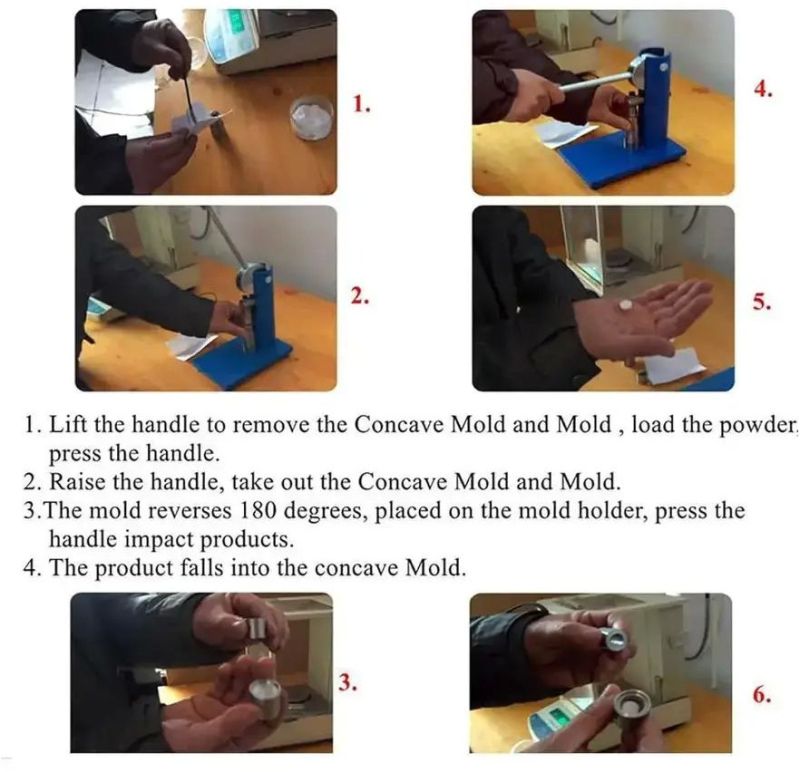 1.

4.

2.

5.

1. Lift the handle to remove the Concave Mold and Mold , load the powder, press the handle.
2. Raise the handle, take out the Concave Mold and Mold.
3.The mold reverses 180 degrees, placed on the mold holder, press the handle impact products.
4. The product falls into the concave Mold.

3.

6.