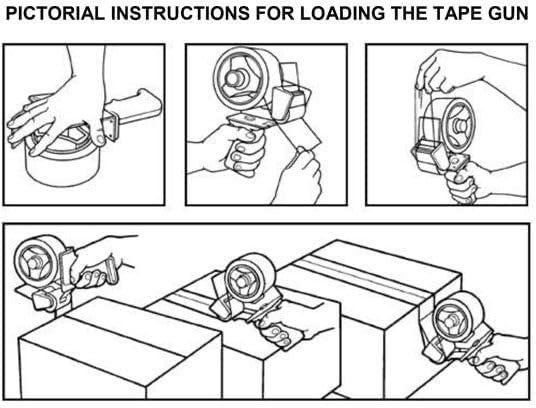 PICTORIAL INSTRUCTIONS FOR LOADING THE TAPE GUN