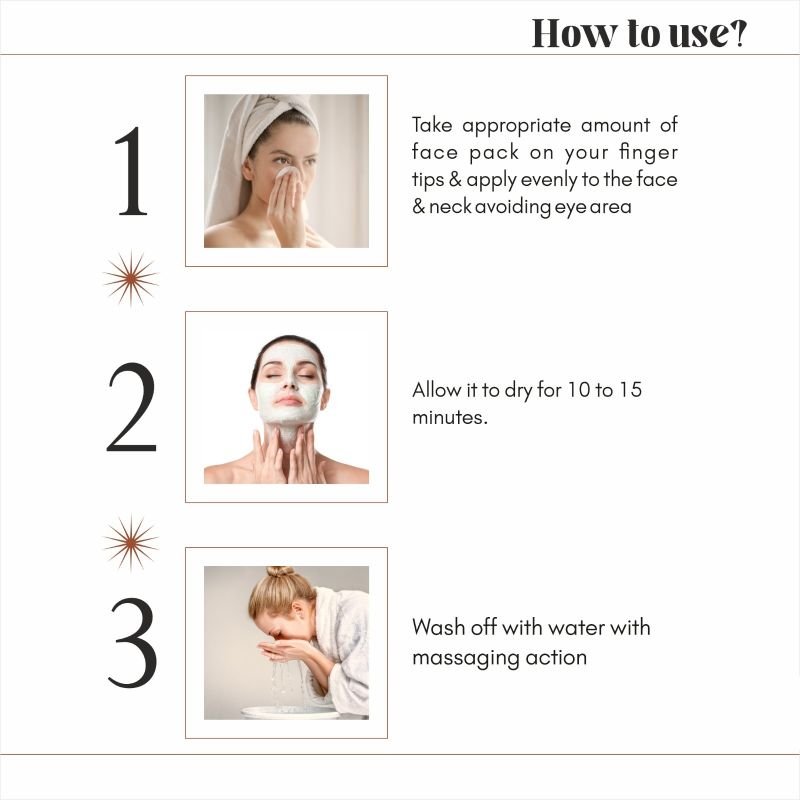 How to use?

1

Take appropriate amount of face pack on your finger tips & apply evenly to the face & neck avoiding eye area

2

Allow it to dry for 10 to 15 minutes.

3

Wash off with water with massaging action