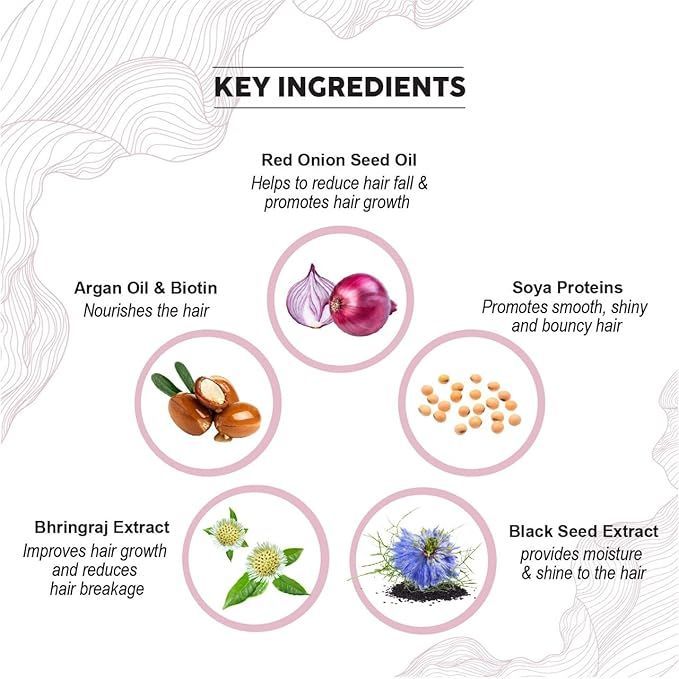 KEY INGREDIENTS

Red Onion Seed Oil
Helps to reduce hair fall & promotes hair growth

Argan Oil & Biotin
Nourishes the hair

Soya Proteins
Promotes smooth, shiny and bouncy hair

Bhringraj Extract
Improves hair growth and reduces hair breakage

Black Seed Extract
provides moisture & shine to the hair