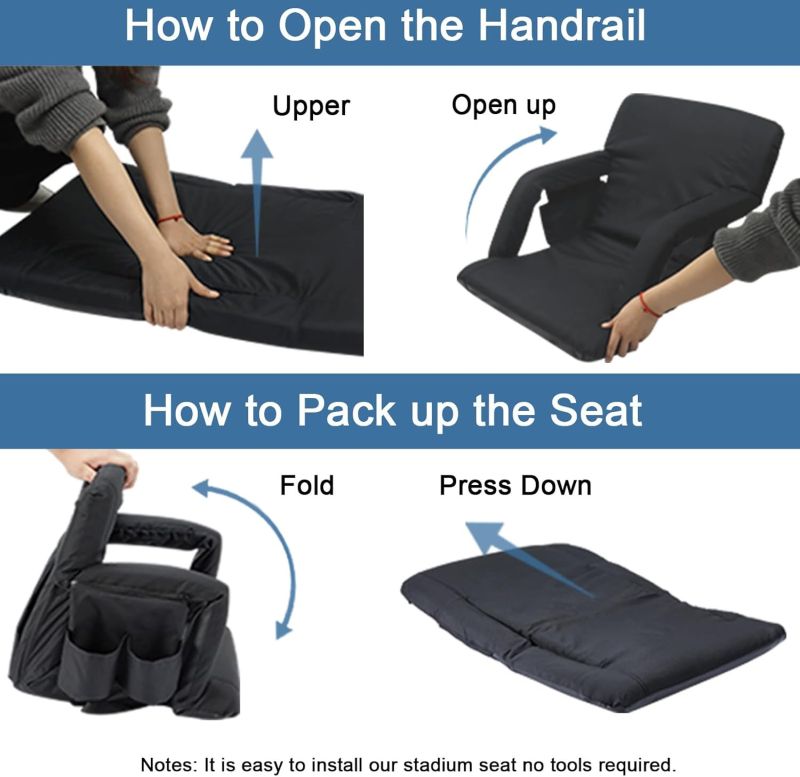 How to Open the Handrail

Upper

Open up

How to Pack up the Seat

Fold

Press Down

Notes: It is easy to install our stadium seat no tools required.