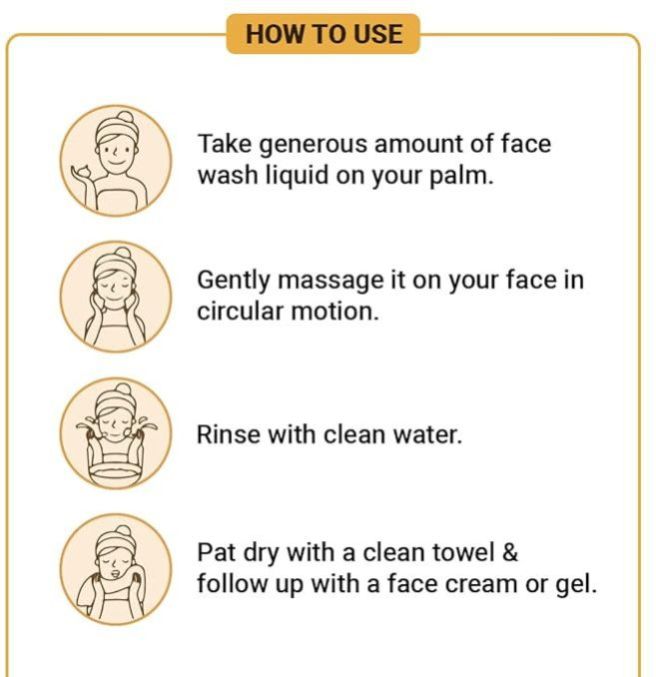 HOW TO USE

Take generous amount of face wash liquid on your palm.

Gently massage it on your face in circular motion.

Rinse with clean water.

Pat dry with a clean towel & follow up with a face cream or gel.