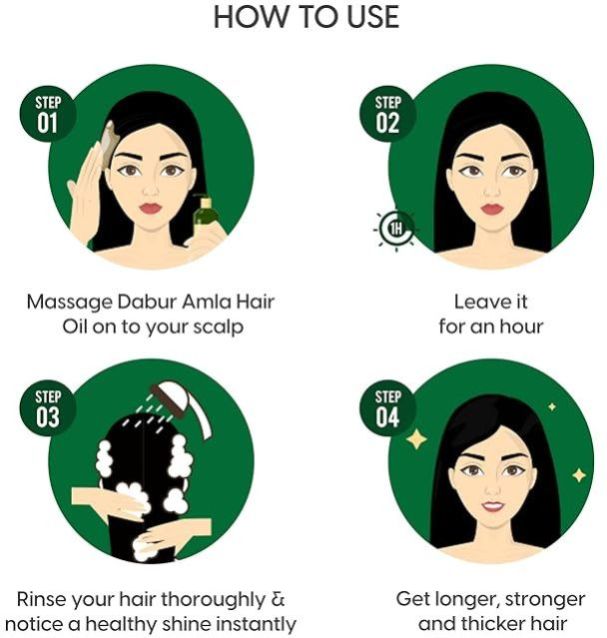 HOW TO USE

STEP 01

Massage Dabur Amla Hair Oil on to your scalp

STEP 02

1H

Leave it for an hour

STEP 03

Rinse your hair thoroughly & notice a healthy shine instantly

STEP 04

Get longer, stronger and thicker hair