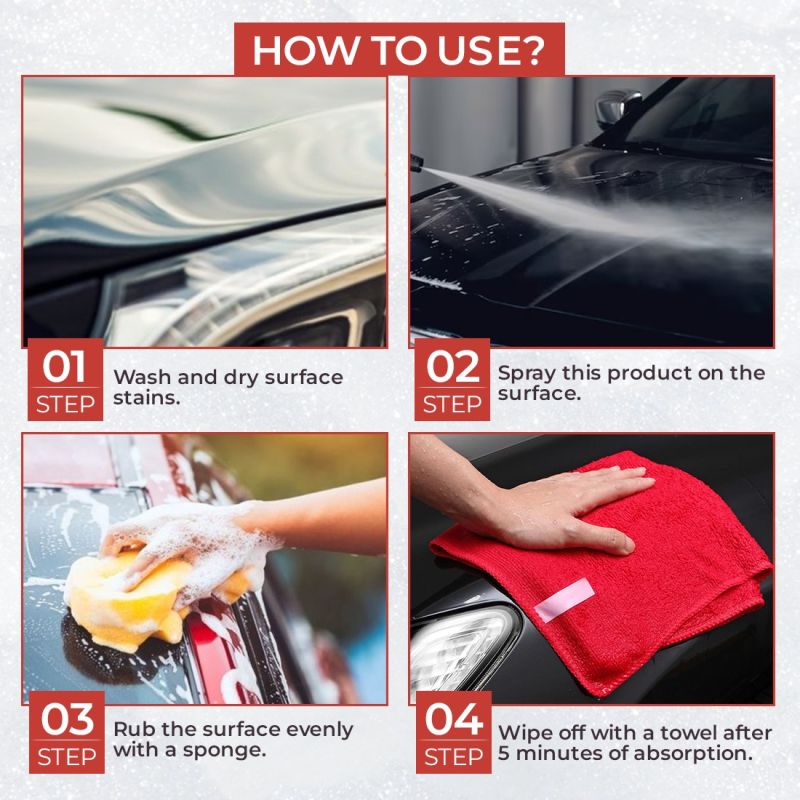 HOW TO USE?

01
STEP
Wash and dry surface stains.

02
STEP
Spray this product on the surface.

03
STEP
Rub the surface evenly with a sponge.

04
STEP
Wipe off with a towel after 5 minutes of absorption.